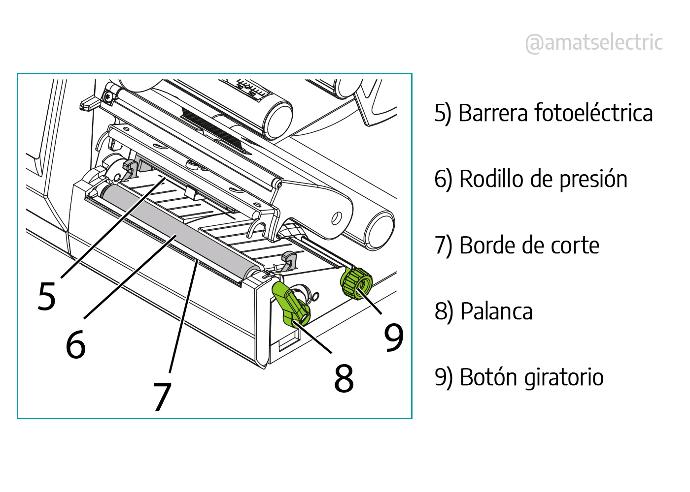 @amatselectric

5
6
7
8
9

5) Barrera fotoeléctrica

6) Rodillo de presión

7) Borde de corte

8) Palanca

9) Botón giratorio